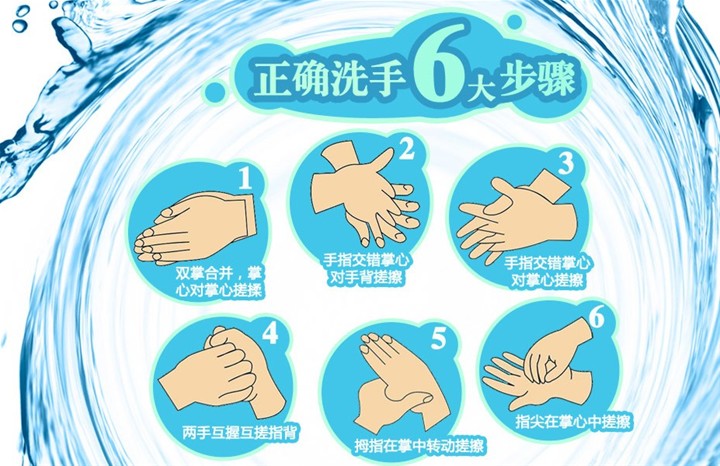 正确洗手6大步骤

1
双掌合并，掌心对掌心搓揉

2
手指交错掌心对手背搓擦

3
手指交错掌心对掌心搓擦

4
两手互握互搓指背

5
拇指在掌中转动搓擦

6
指尖在掌心中搓擦